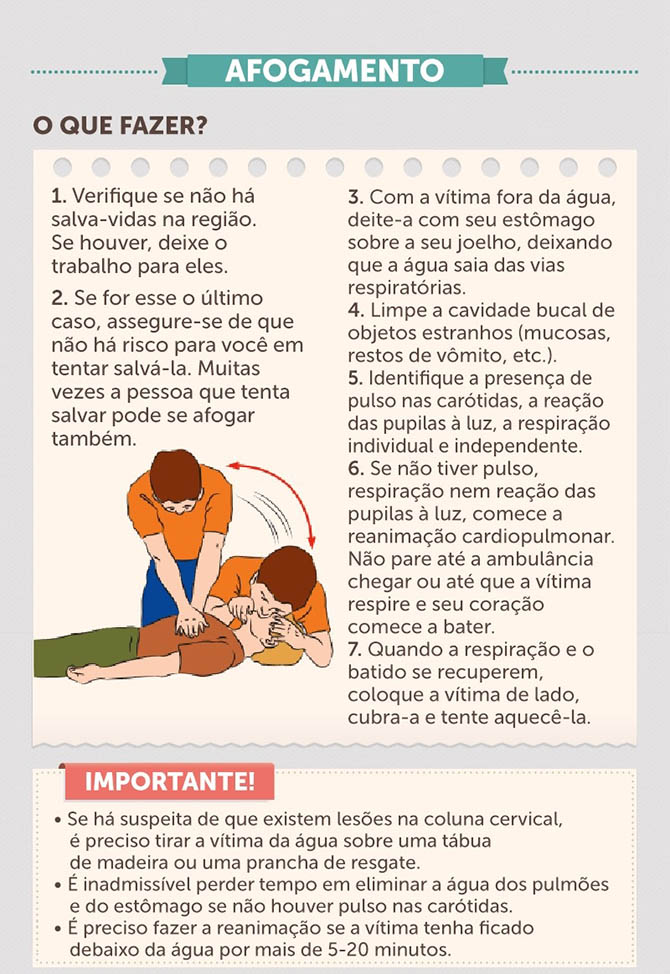 AFOGAMENTO

O QUE FAZER?

1. Verifique se não há salva-vidas na região. Se houver, deixe o trabalho para eles.

2. Se for esse o último caso, assegure-se de que não há risco para você em tentar salvá-la. Muitas vezes a pessoa que tenta salvar pode se afogar também.

3. Com a vítima fora da água, deite-a com seu estômago sobre a seu joelho, deixando que a água saia das vias respiratórias.
4. Limpe a cavidade bucal de objetos estranhos (mucosas, restos de vômito, etc.).
5. Identifique a presença de pulso nas carótidas, a reação das pupilas à luz, a respiração individual e independente.
6. Se não tiver pulso, respiração nem reação das pupilas à luz, comece a reanimação cardiopulmonar. Não pare até a ambulância chegar ou até que a vítima respire e seu coração comece a bater.
7. Quando a respiração e o batido se recuperem, coloque a vítima de lado, cubra-a e tente aquecê-la.

IMPORTANTE!
• Se há suspeita de que existem lesões na coluna cervical, é preciso tirar a vítima da água sobre uma tábua de madeira ou uma prancha de resgate.
• É inadmissível perder tempo em eliminar a água dos pulmões e do estômago se não houver pulso nas carótidas.
• É preciso fazer a reanimação se a vítima tenha ficado debaixo da água por mais de 5-20 minutos.